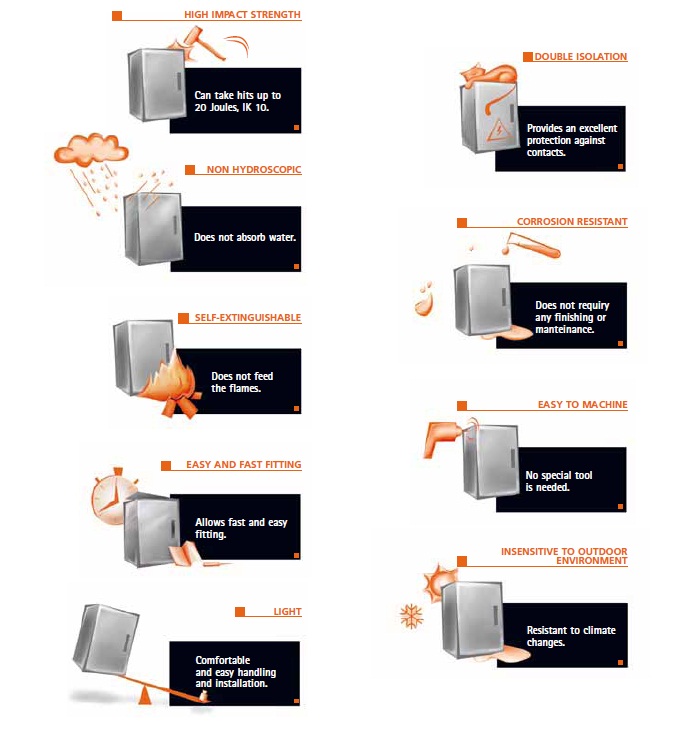 HIGH IMPACT STRENGTH

Can take hits up to 20 Joules, IK 10.

NON HYDROSCOPIC

Does not absorb water.

SELF-EXTINGUISHABLE

Does not feed the flames.

EASY AND FAST FITTING

Allows fast and easy fitting.

LIGHT

Comfortable and easy handling and installation.

DOUBLE ISOLATION

Provides an excellent protection against contacts.

CORROSION RESISTANT

Does not requiry any finishing or manteinance.

EASY TO MACHINE

No special tool is needed.

INSENSITIVE TO OUTDOOR ENVIRONMENT

Resistant to climate changes.