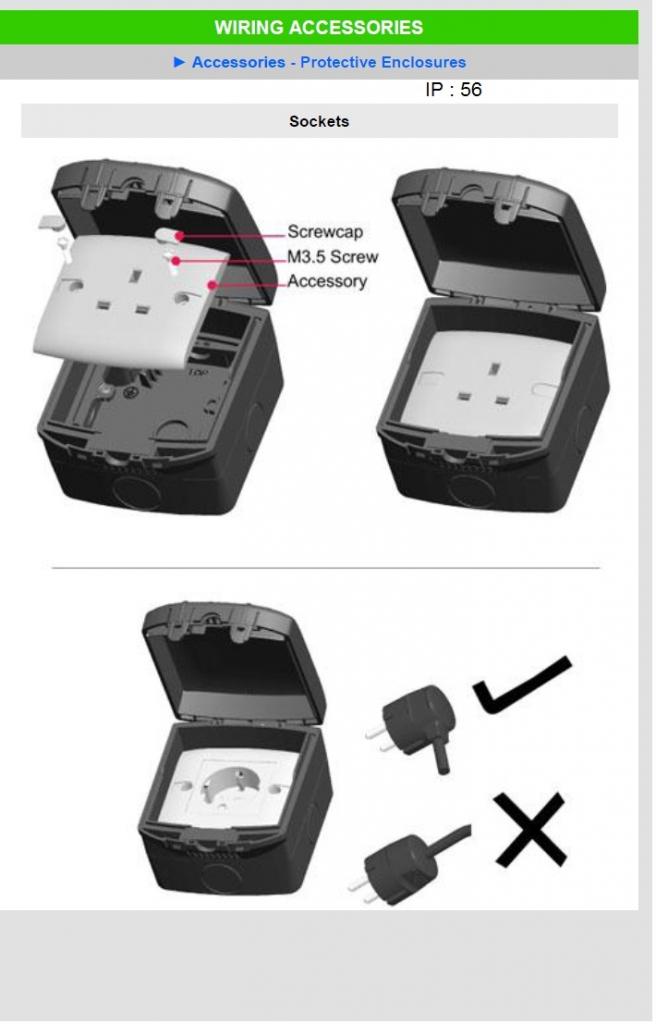 WIRING ACCESSORIES

► Accessories - Protective Enclosures

IP : 56

Sockets

Screwcap
M3.5 Screw
Accessory

TOP